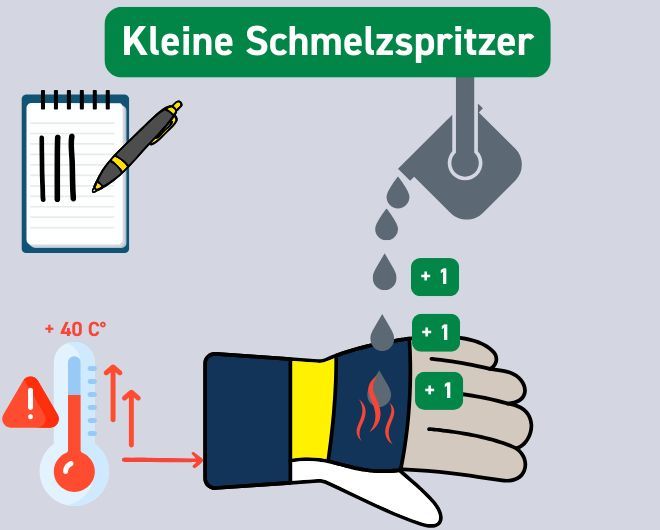 Kleine Schmelzspritzer

+ 1

+ 1

+ 1

+ 40 C°